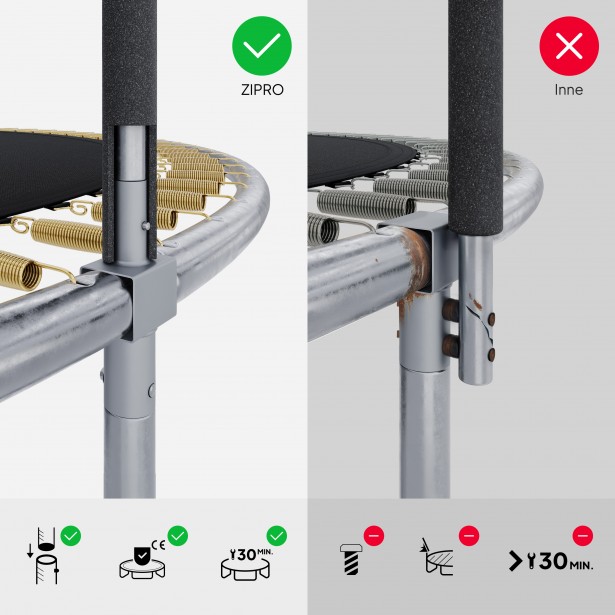 ZIPRO

Inne

CE

30 MIN.

> 30 MIN.