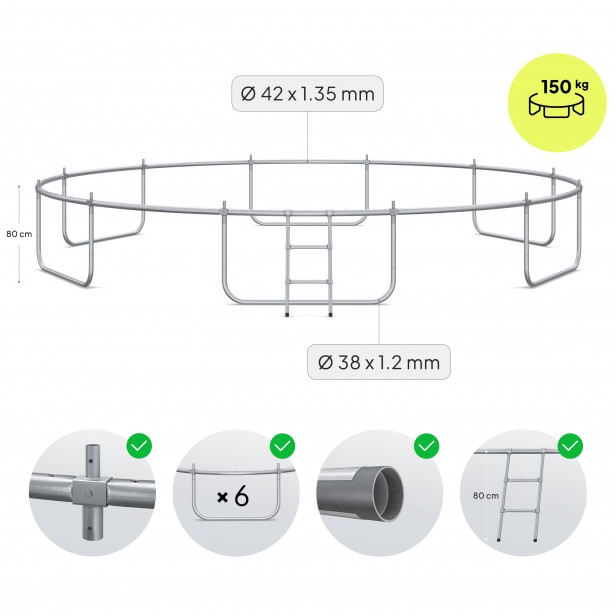 Ø 42 x 1.35 mm

150 kg

80 cm

Ø 38 x 1.2 mm

× 6

80 cm