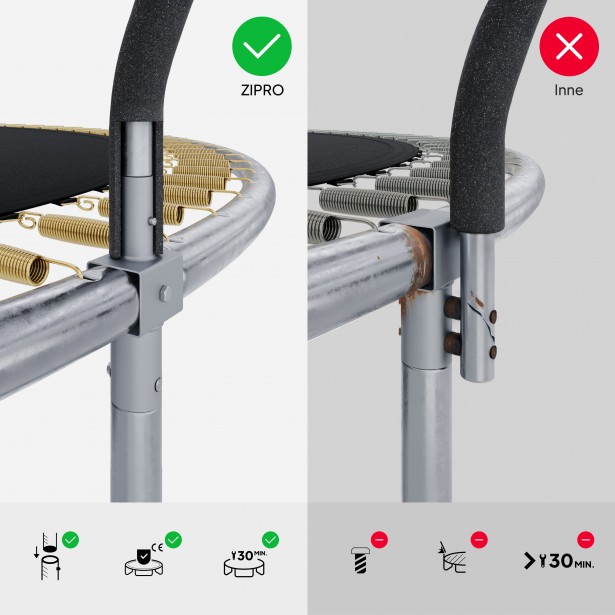 ZIPRO

Inne

CE

30 MIN.

> 30 MIN.